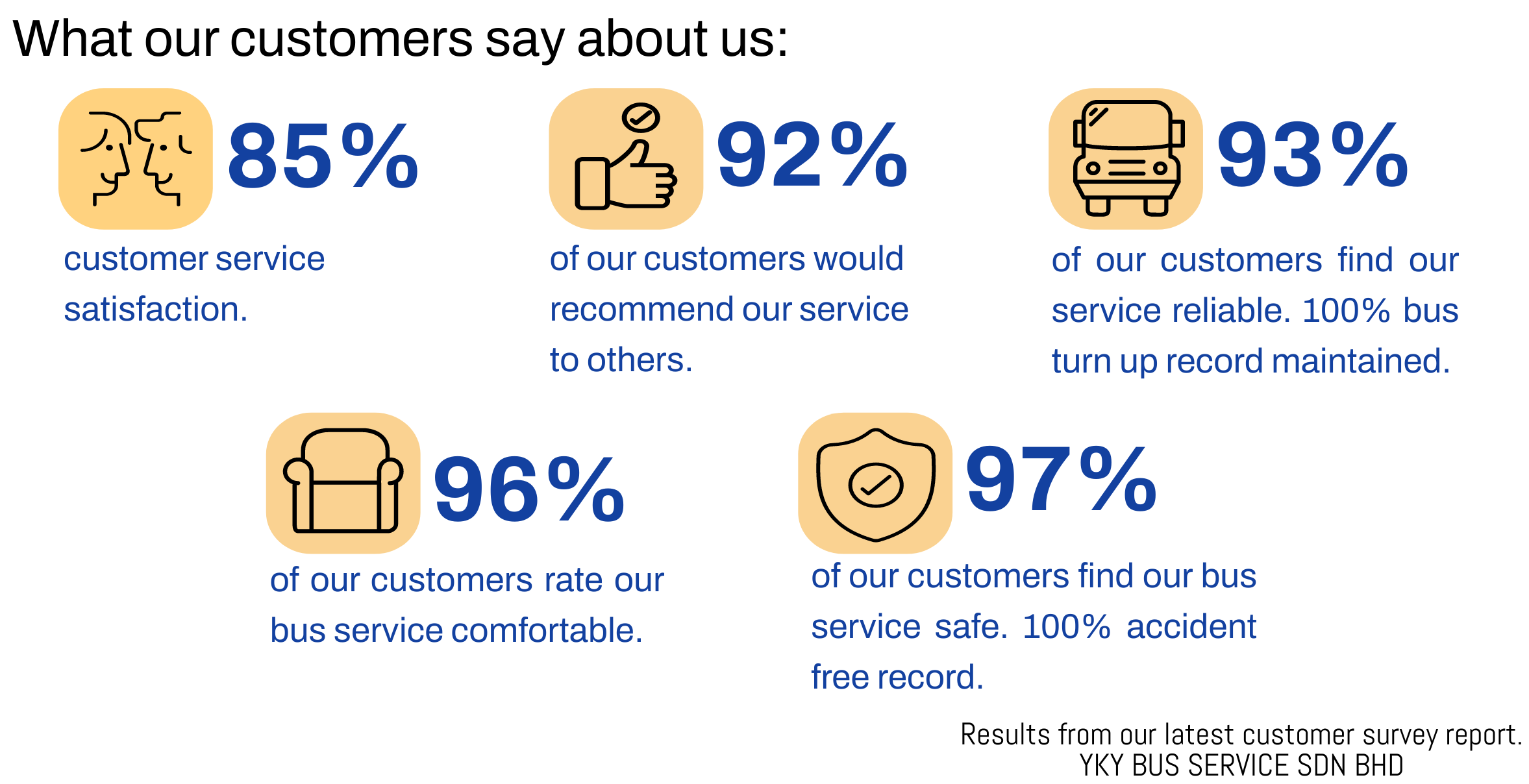 What our customers say about us:

85%
customer service satisfaction.

92%
of our customers would recommend our service to others.

93%
of our customers find our service reliable. 100% bus turn up record maintained.

96%
of our customers rate our bus service comfortable.

97%
of our customers find our bus service safe. 100% accident free record.

Results from our latest customer survey report.
YKY BUS SERVICE SDN BHD